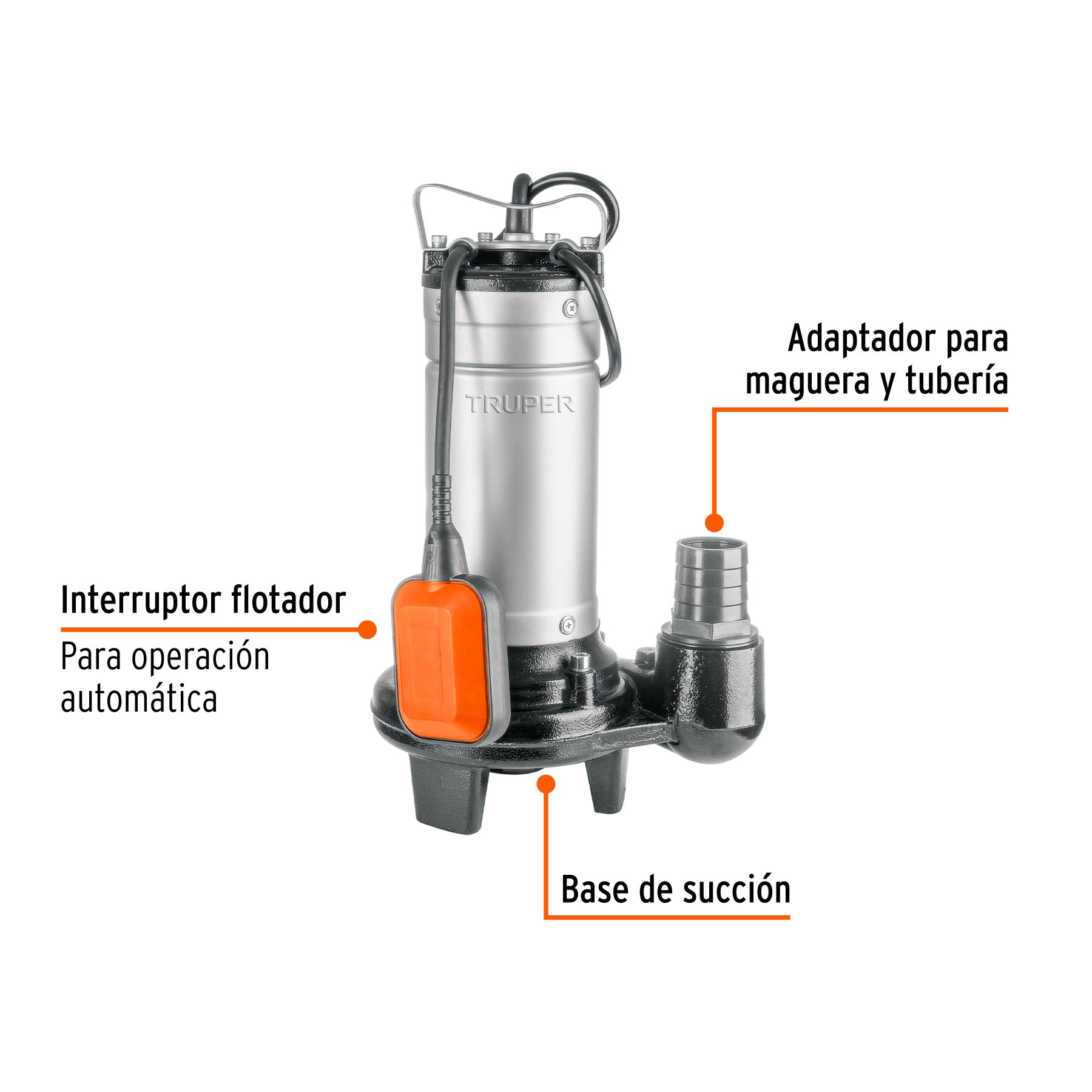 TRUPER

Adaptador para maguera y tubería

Interruptor flotador

Para operación automática

Base de succión