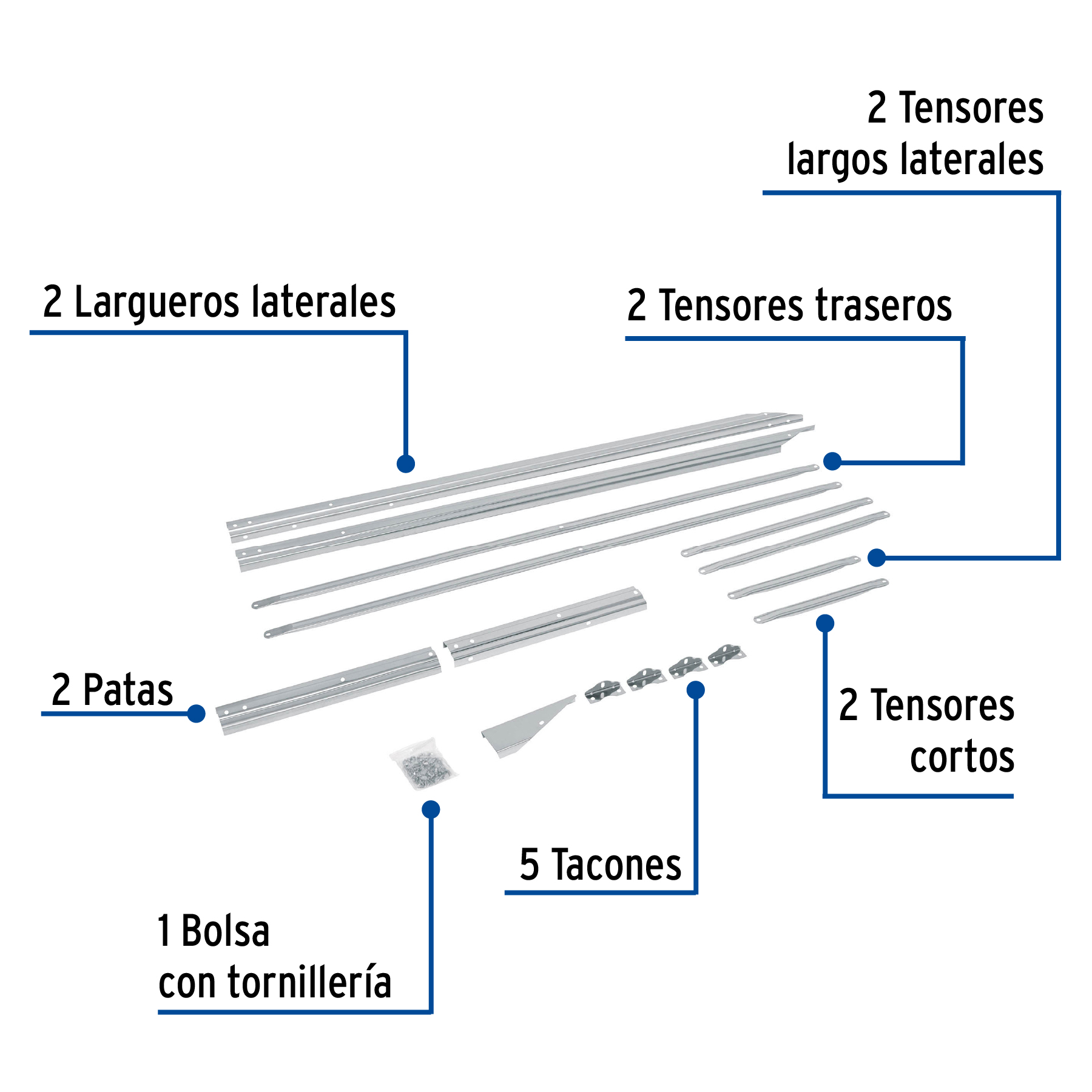 2 Tensores largos laterales

2 Largueros laterales

2 Tensores traseros

2 Patas

2 Tensores cortos

5 Tacones

1 Bolsa con tornillería