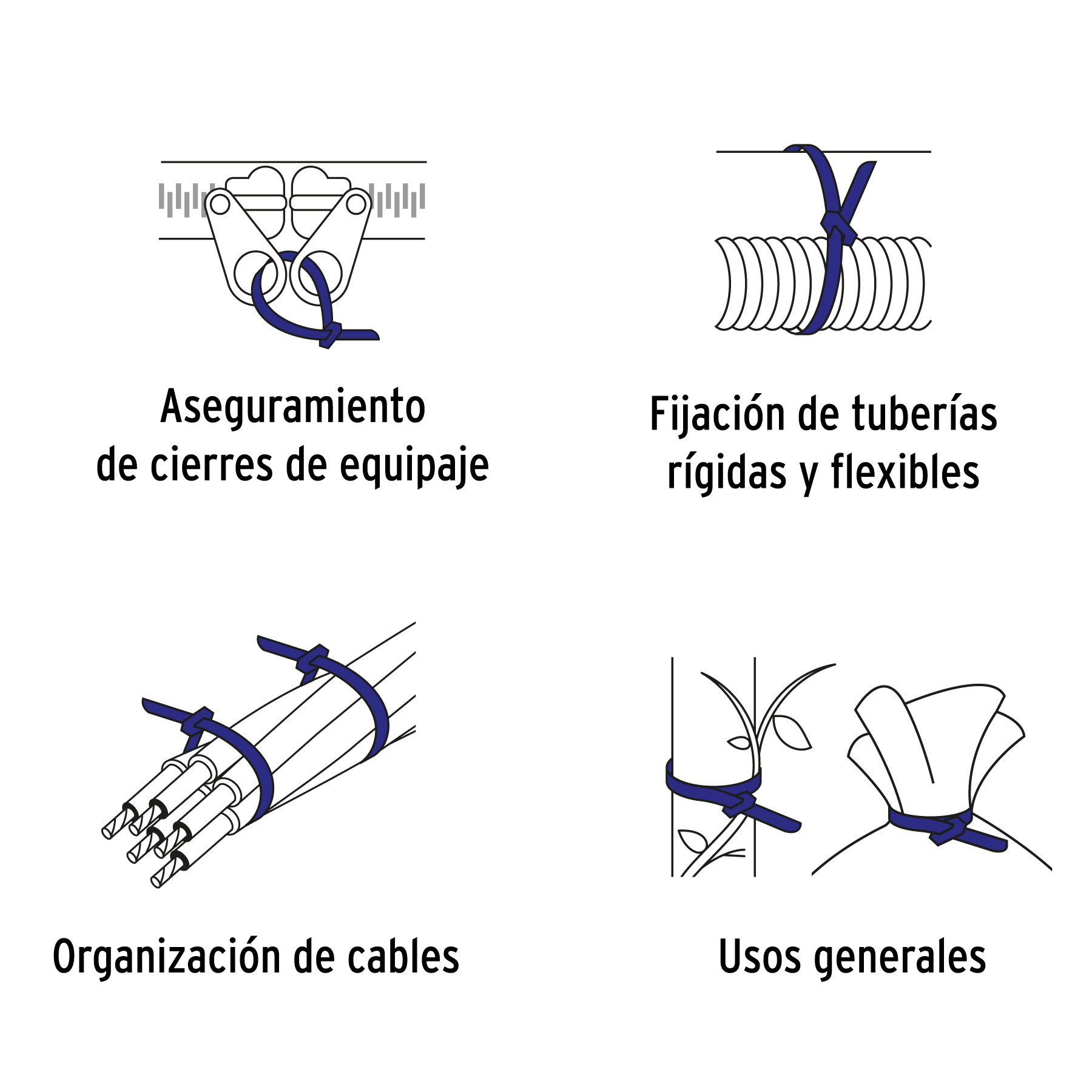 Aseguramiento de cierres de equipaje

Fijación de tuberías rígidas y flexibles

Organización de cables

Usos generales