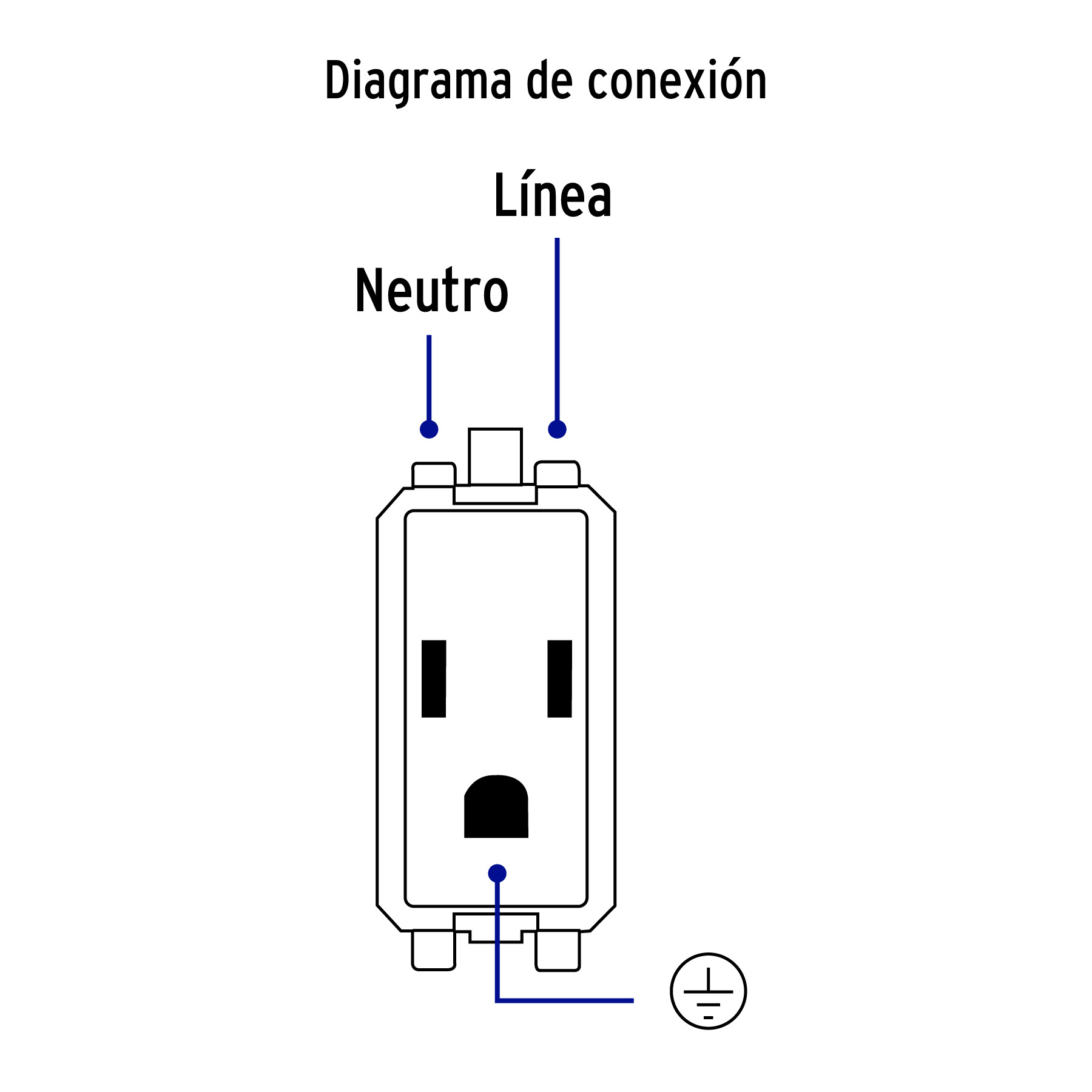 Diagrama de conexión

Línea

Neutro