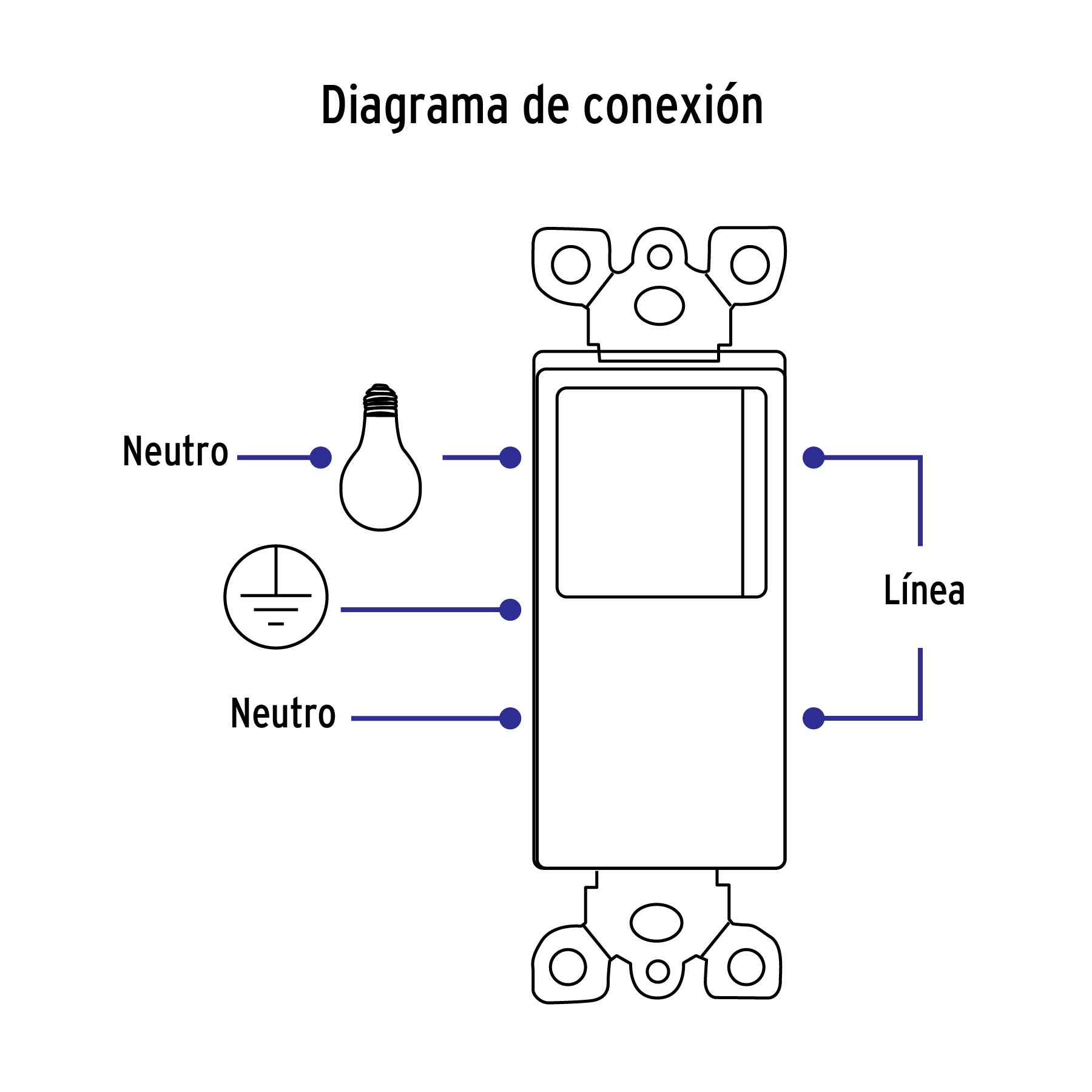 Diagrama de conexión

Neutro

Línea

Neutro