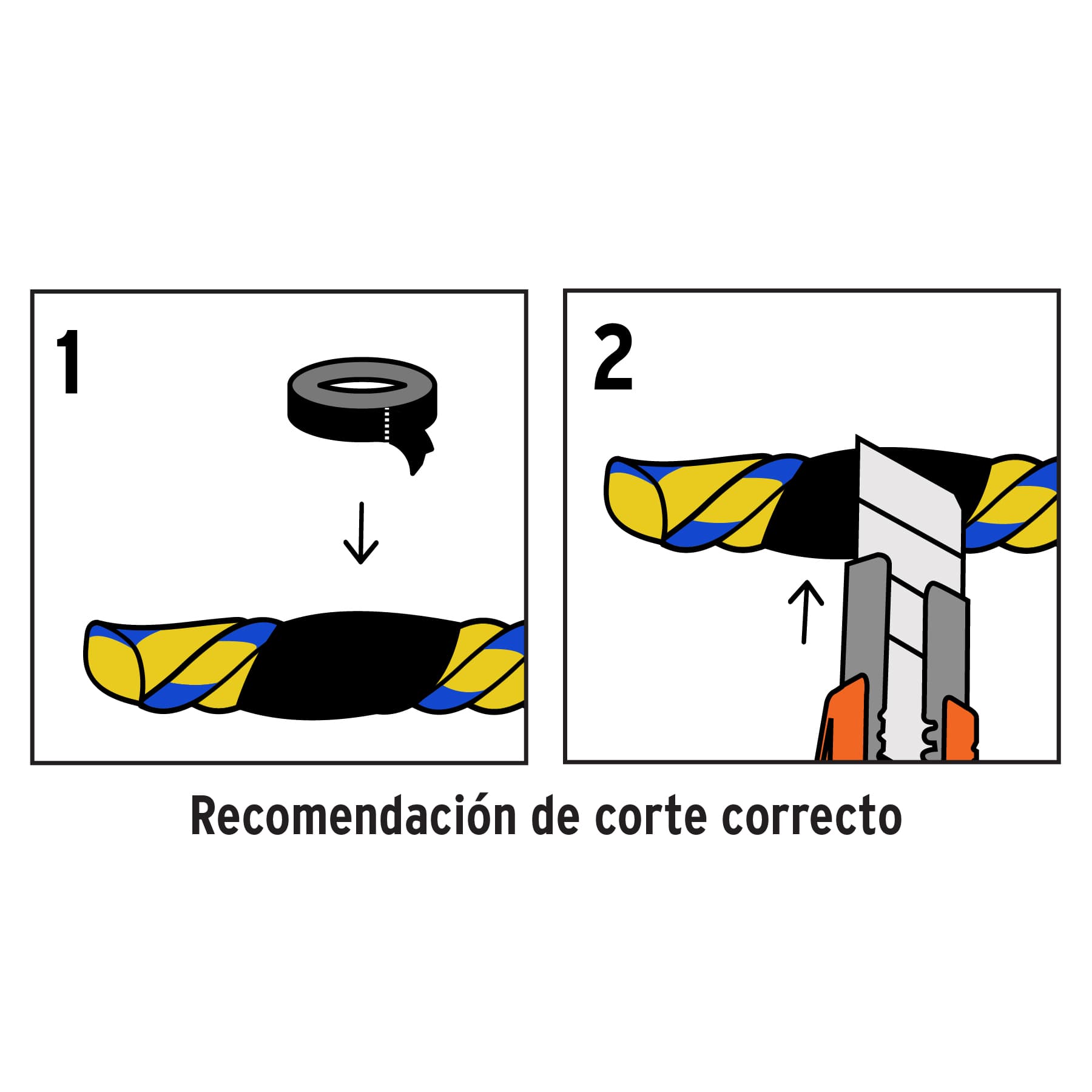 1

2

Recomendación de corte correcto