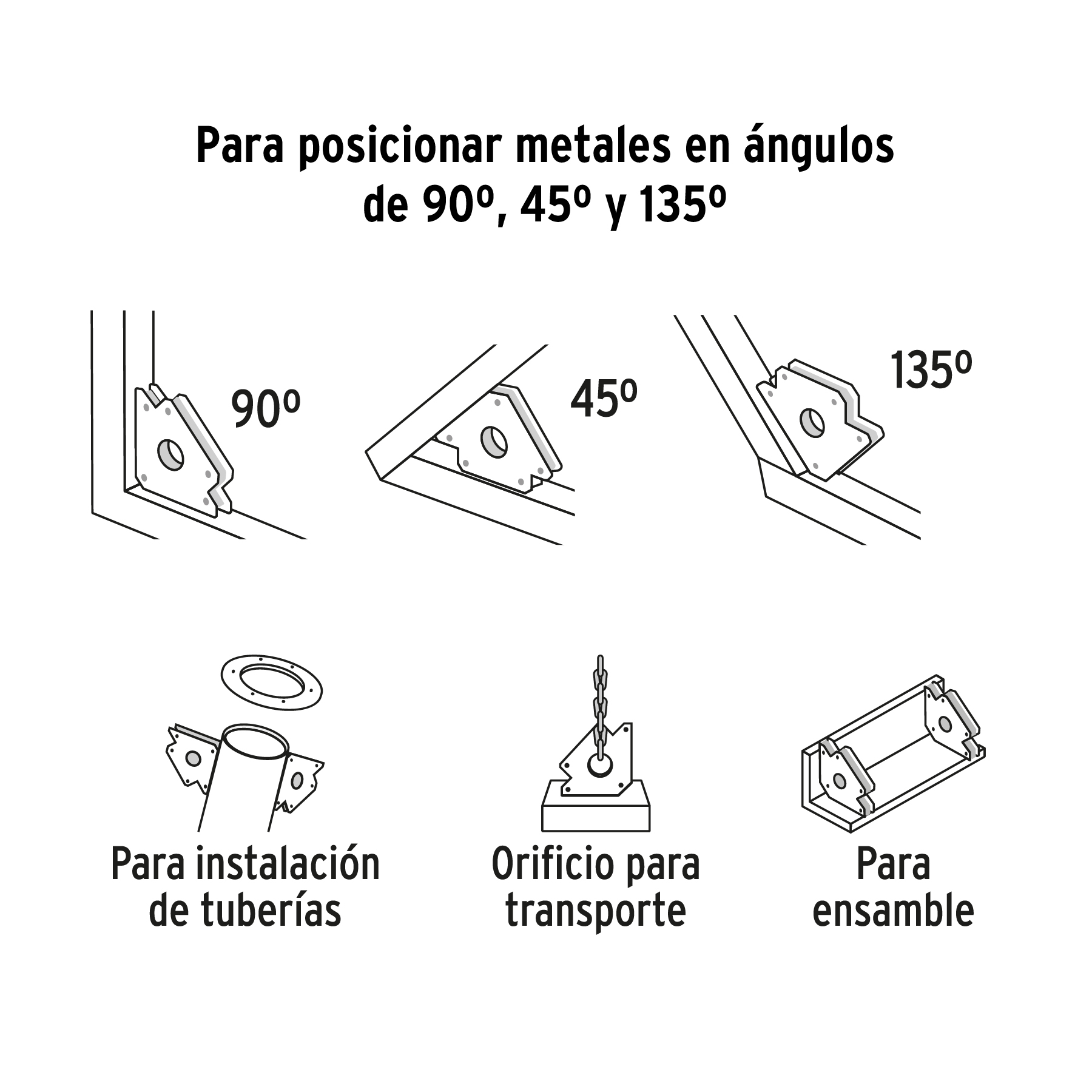 Para posicionar metales en ángulos de 90º, 45º y 135º

90º

45º

135º

Para instalación de tuberías

Orificio para transporte

Para ensamble