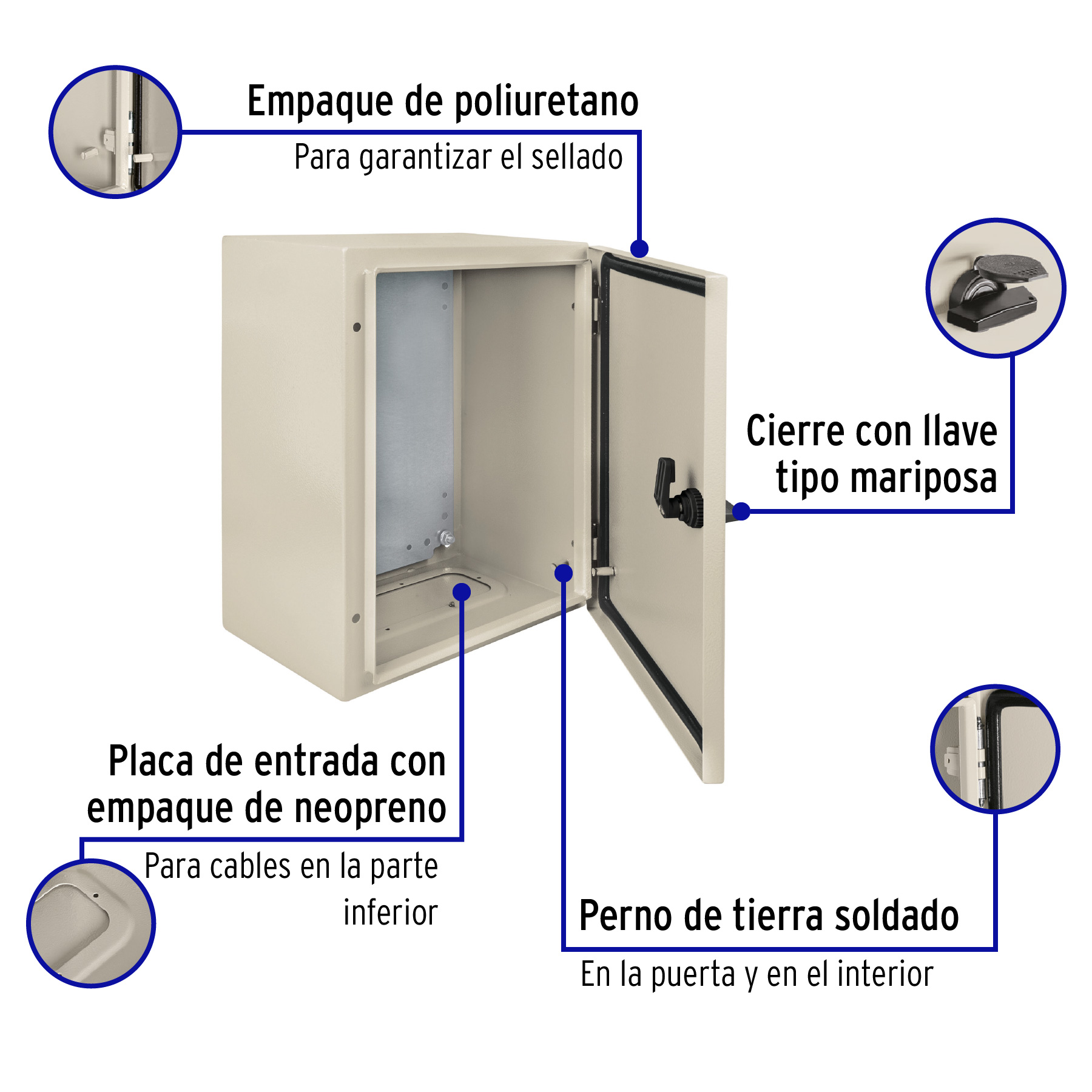 Empaque de poliuretano
Para garantizar el sellado

Cierre con llave tipo mariposa

Placa de entrada con empaque de neopreno
Para cables en la parte inferior

Perno de tierra soldado
En la puerta y en el interior