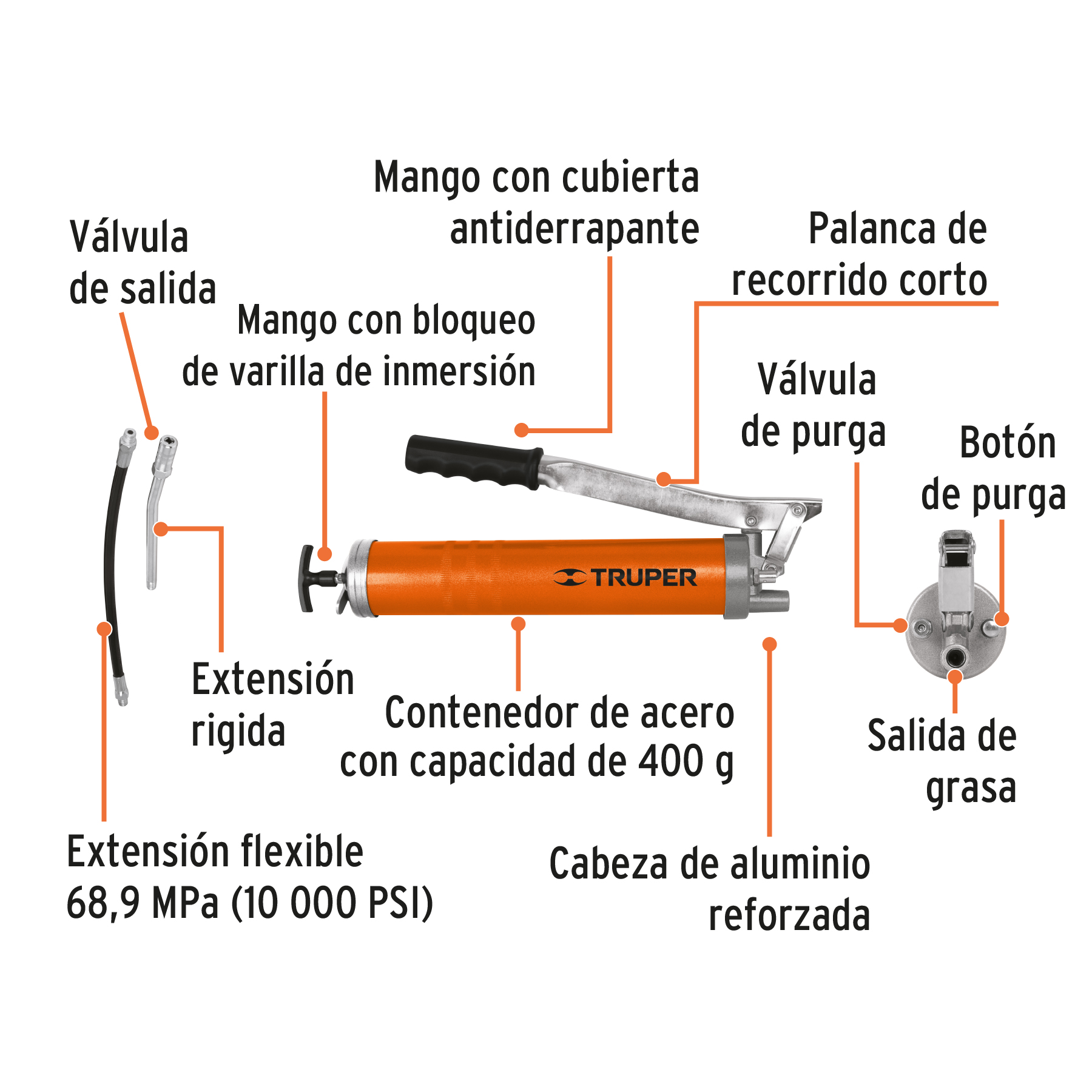 Mango con cubierta antiderrapante

Válvula de salida

Palanca de recorrido corto

Mango con bloqueo de varilla de inmersión

Válvula de purga

Botón de purga

TRUPER

Extensión rigida

Contenedor de acero con capacidad de 400 g

Salida de grasa

Extensión flexible 68,9 MPa (10 000 PSI)

Cabeza de aluminio reforzada