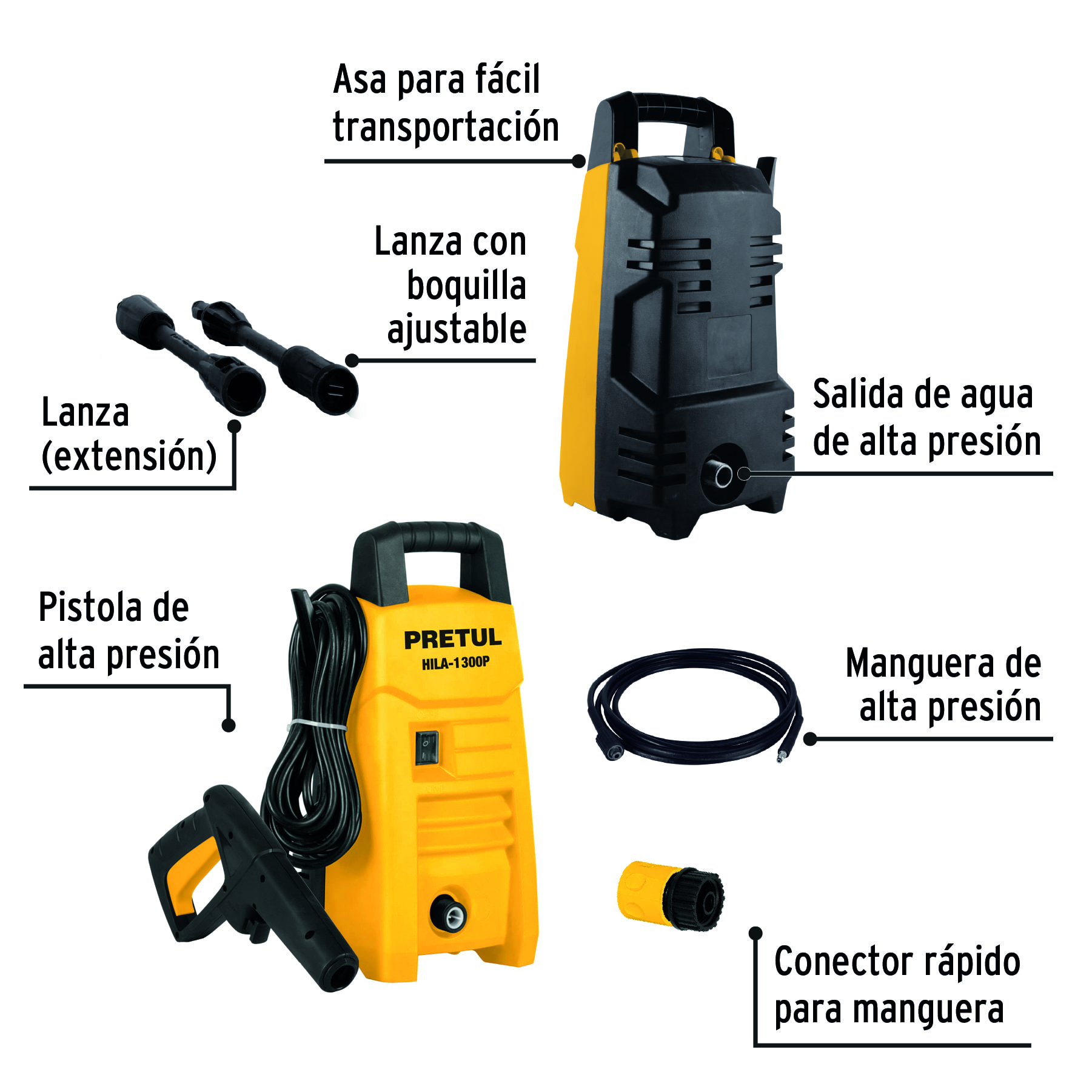 Asa para fácil transportación

Lanza con boquilla ajustable

Lanza (extensión)

Salida de agua de alta presión

Pistola de alta presión

PRETUL
HILA-1300P

Manguera de alta presión

Conector rápido para manguera