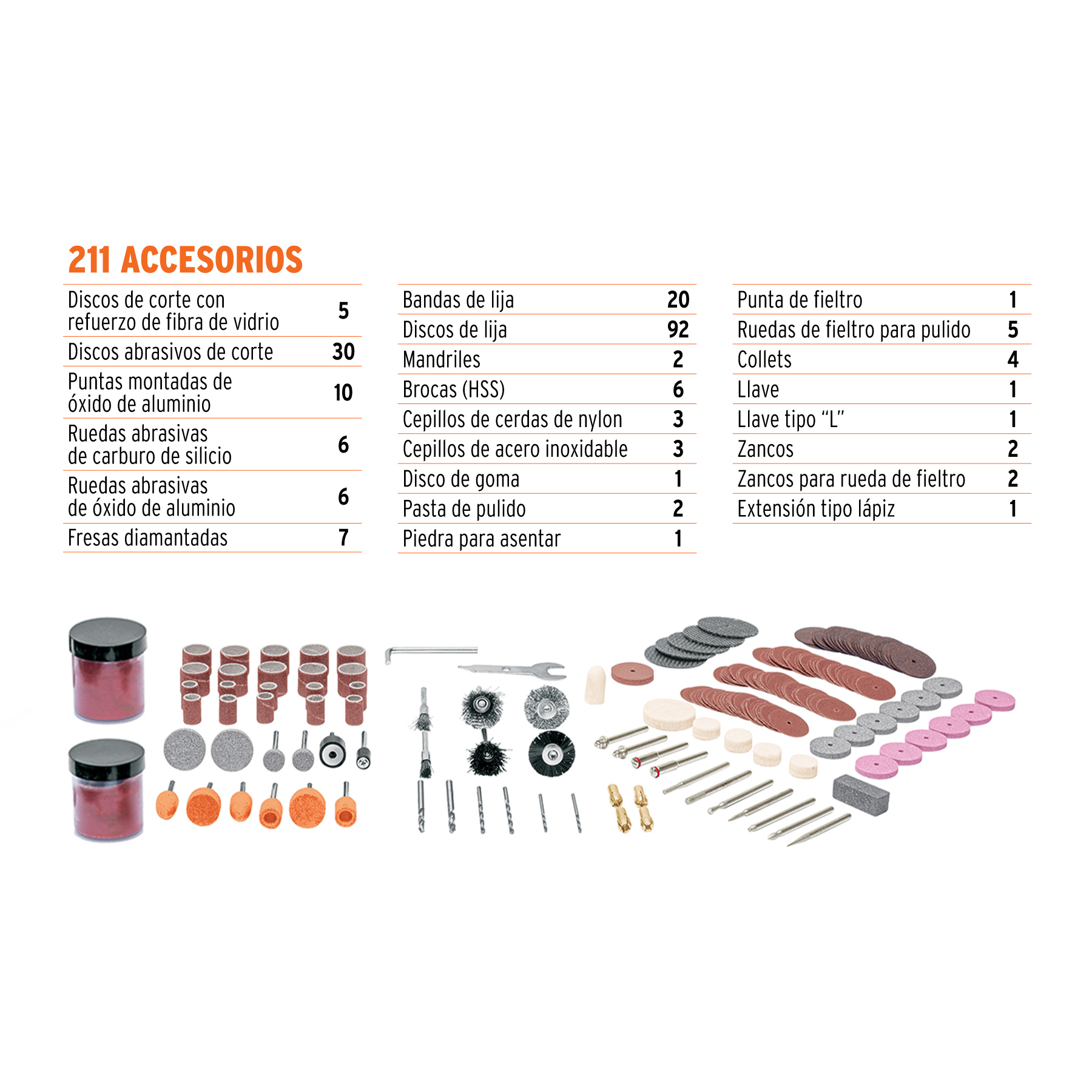 211 ACCESORIOS

| | |
|---|---|
| Discos de corte con refuerzo de fibra de vidrio | 5 |
| Discos abrasivos de corte | 30 |
| Puntas montadas de óxido de aluminio | 10 |
| Ruedas abrasivas de carburo de silicio | 6 |
| Ruedas abrasivas de óxido de aluminio | 6 |
| Fresas diamantadas | 7 |

| | |
|---|---|
| Bandas de lija | 20 |
| Discos de lija | 92 |
| Mandriles | 2 |
| Brocas (HSS) | 6 |
| Cepillos de cerdas de nylon | 3 |
| Cepillos de acero inoxidable | 3 |
| Disco de goma | 1 |
| Pasta de pulido | 2 |
| Piedra para asentar | 1 |

| | |
|---|---|
| Punta de fieltro | 1 |
| Ruedas de fieltro para pulido | 5 |
| Collets | 4 |
| Llave | 1 |
| Llave tipo “L” | 1 |
| Zancos | 2 |
| Zancos para rueda de fieltro | 2 |
| Extensión tipo lápiz | 1 |