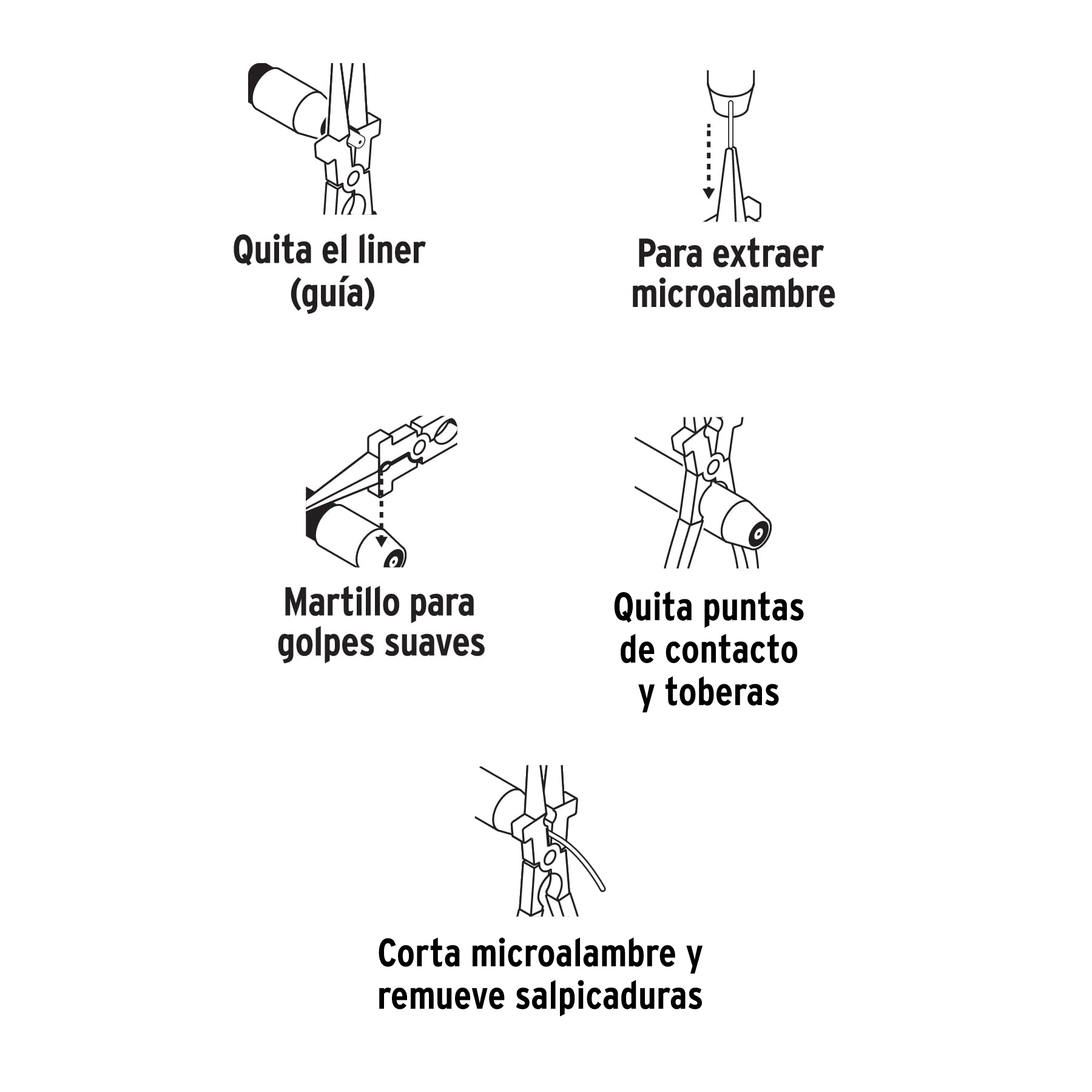 Quita el liner (guía)

Para extraer microalambre

Martillo para golpes suaves

Quita puntas de contacto y toberas

Corta microalambre y remueve salpicaduras