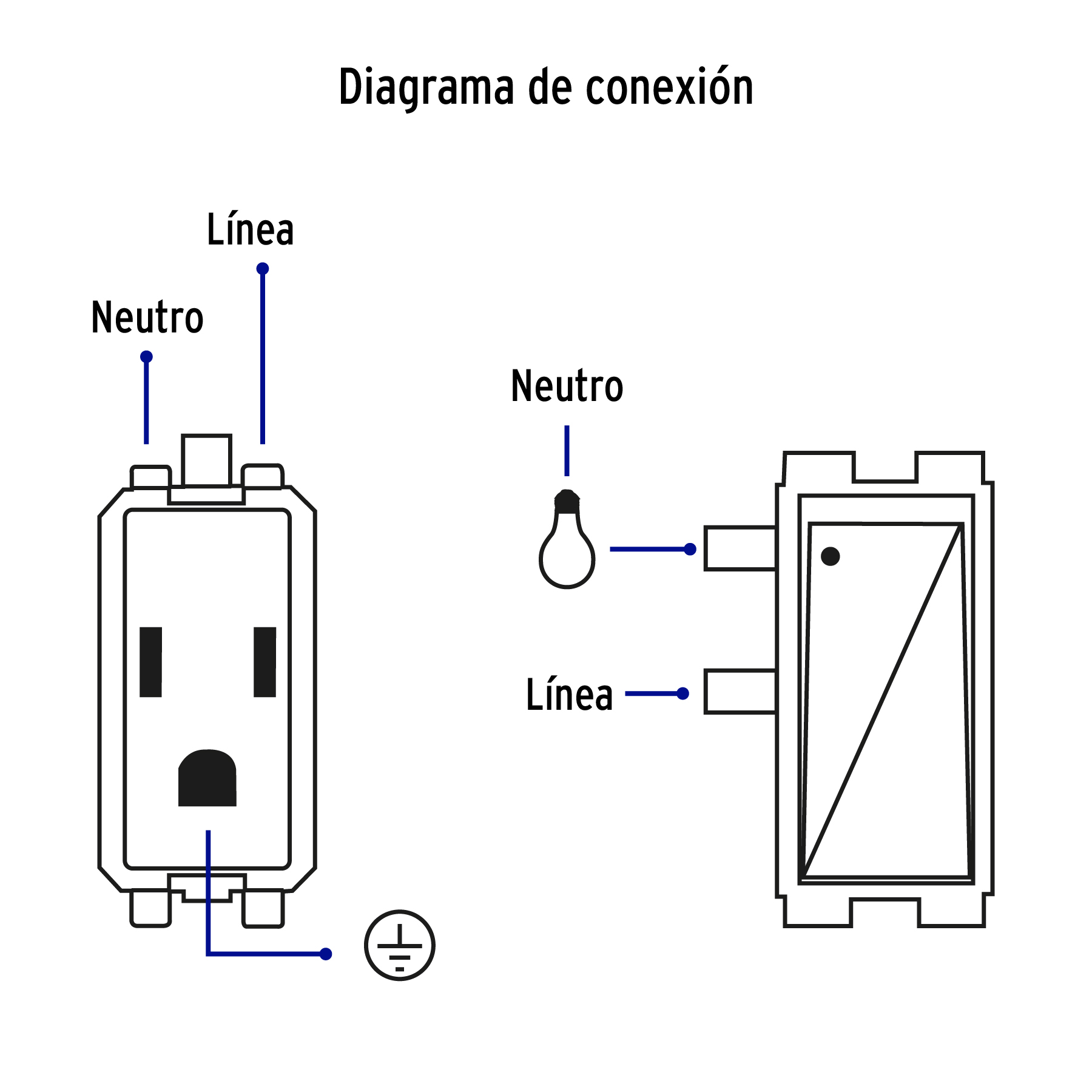 Diagrama de conexión

Línea

Neutro

Neutro

Línea