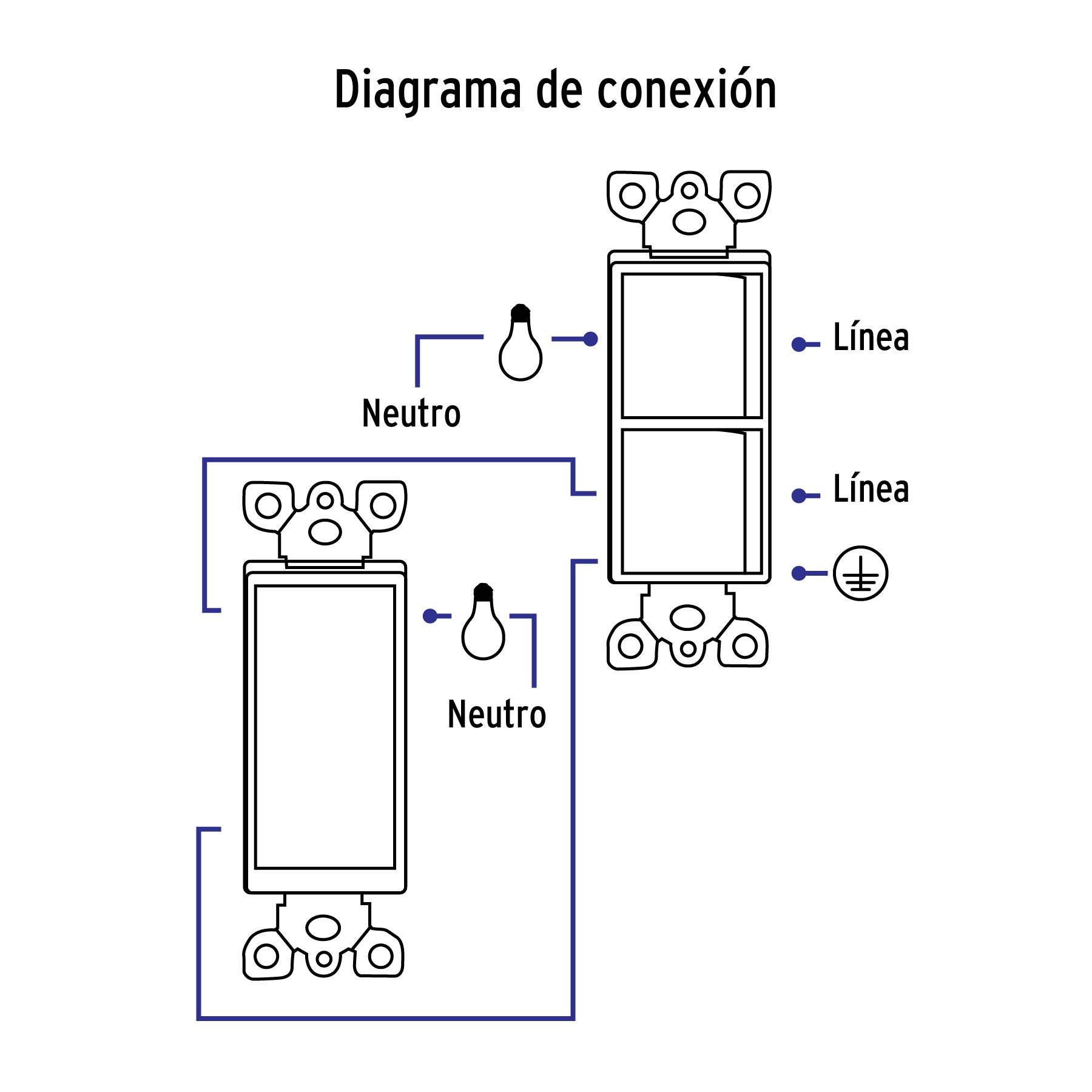 Diagrama de conexión

Línea

Neutro

Línea

Neutro