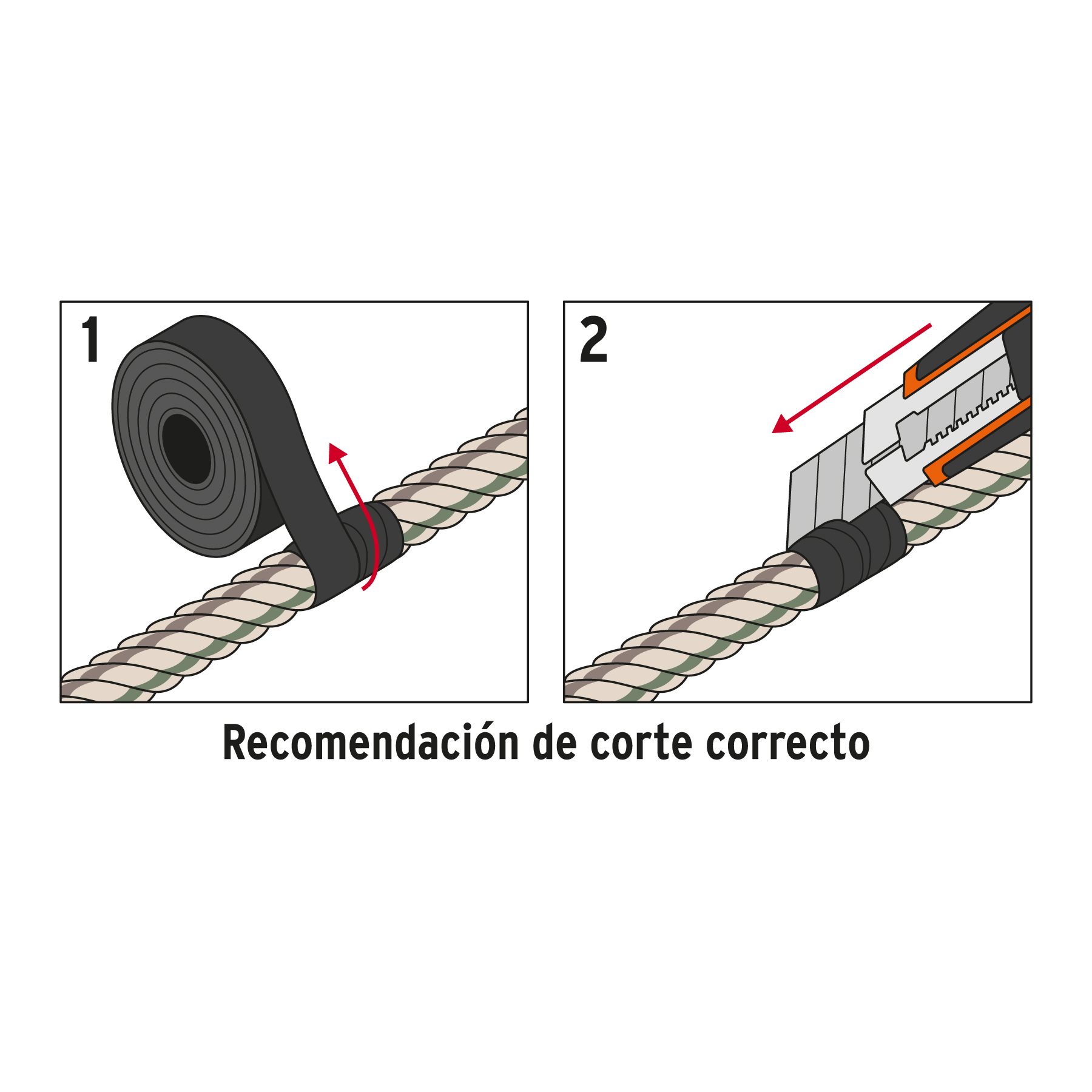 1

2

Recomendación de corte correcto