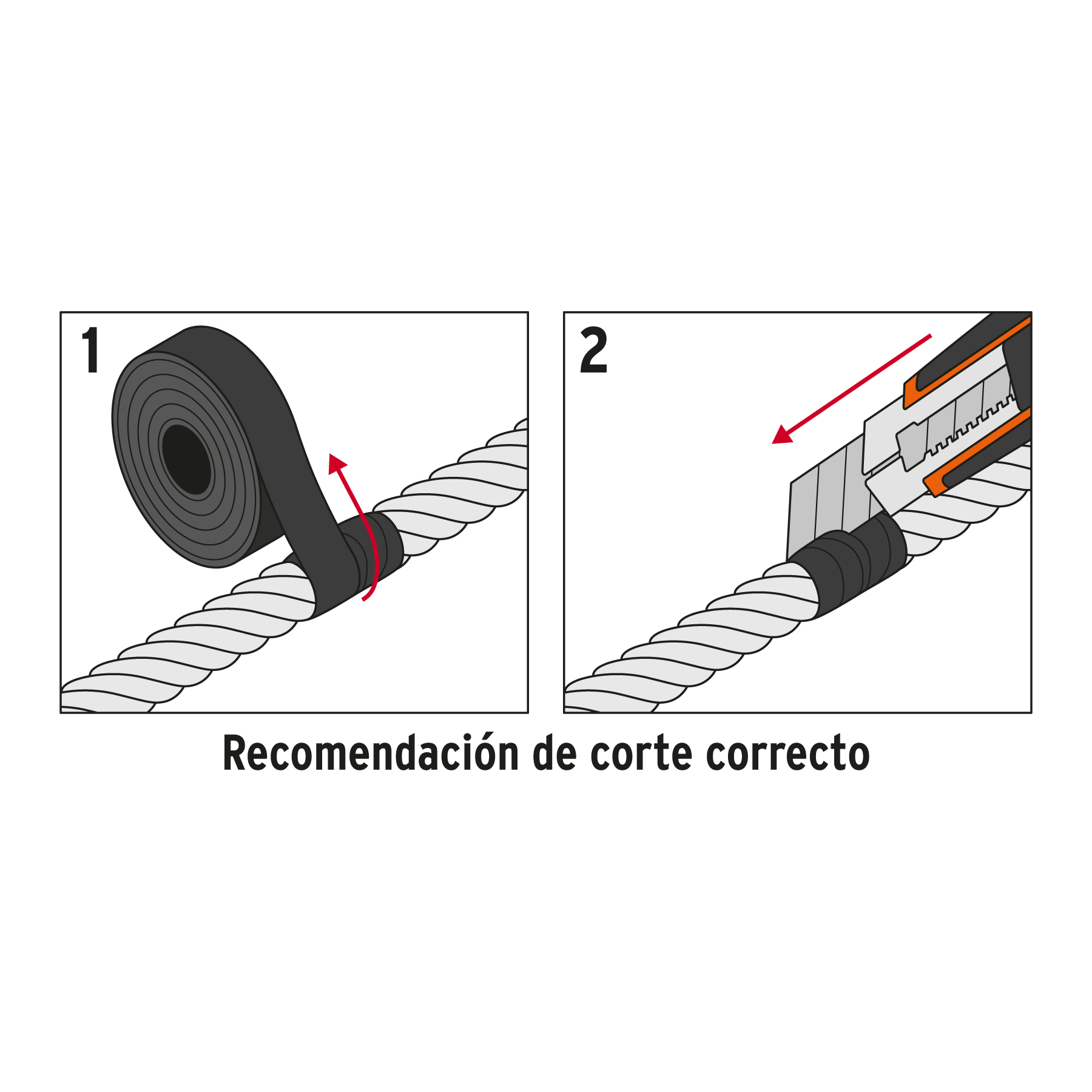 1

2

Recomendación de corte correcto