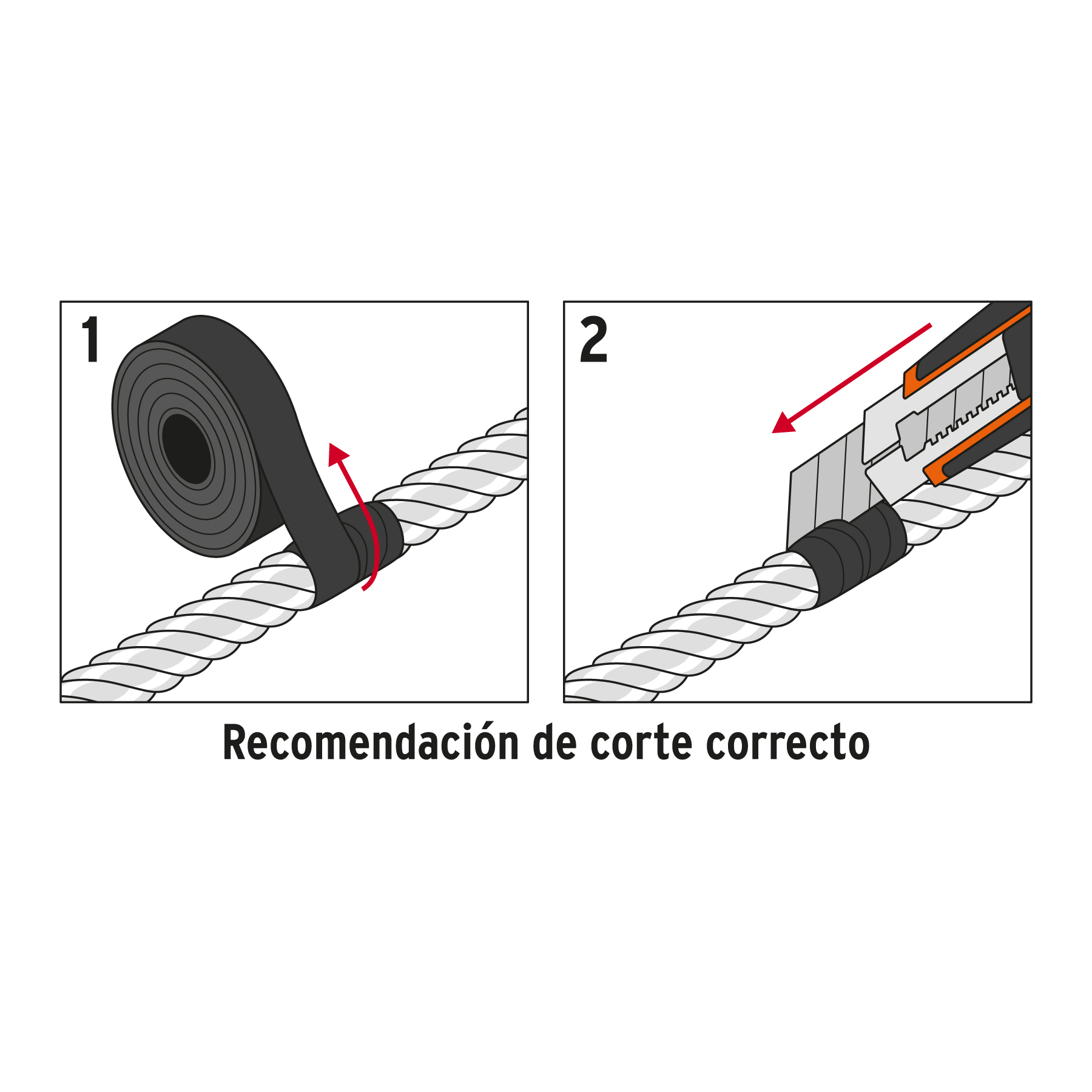 1

2

Recomendación de corte correcto