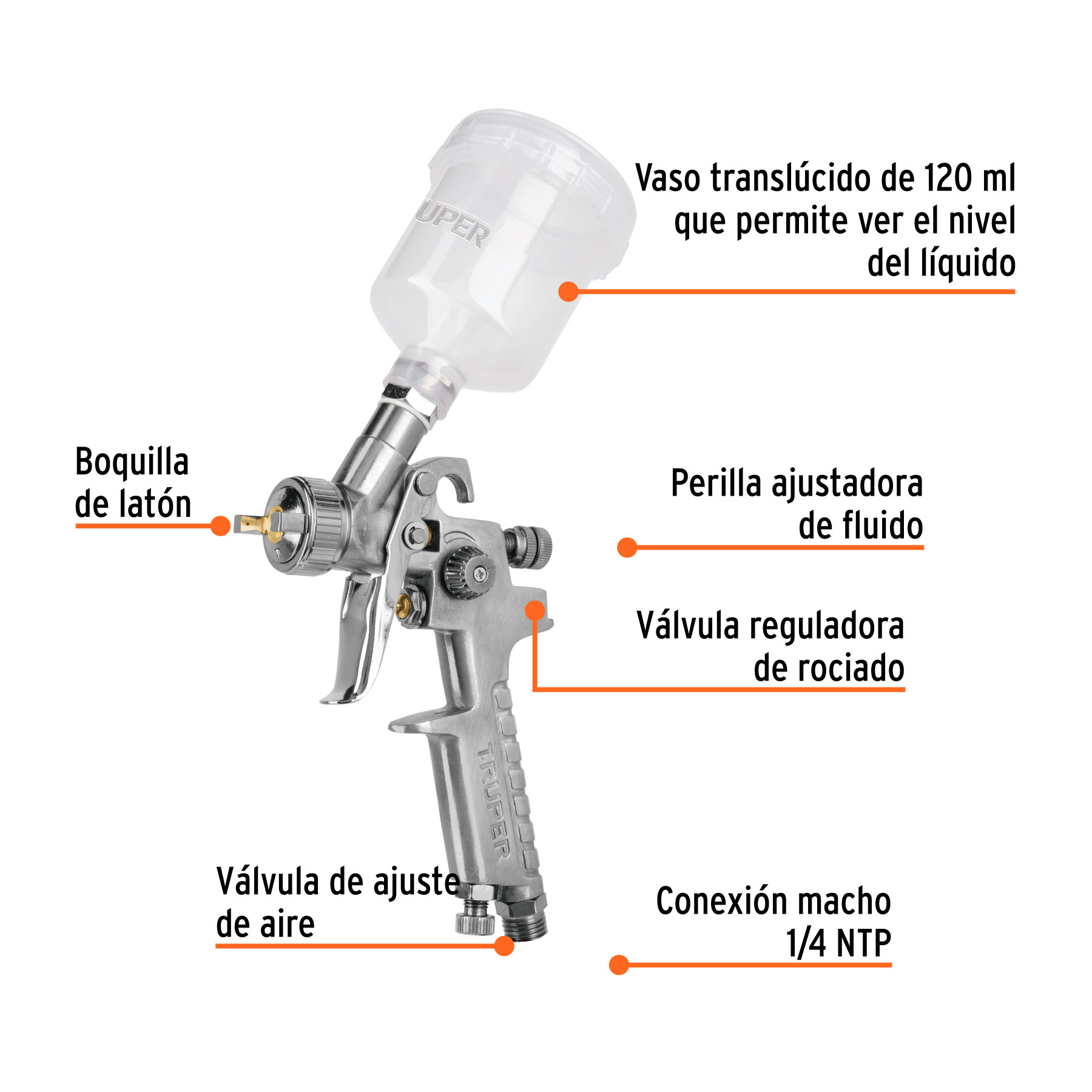 Vaso translúcido de 120 ml que permite ver el nivel del líquido

UPER

Boquilla de latón

Perilla ajustadora de fluido

Válvula reguladora de rociado

TRUPER

Válvula de ajuste de aire

Conexión macho 1/4 NTP