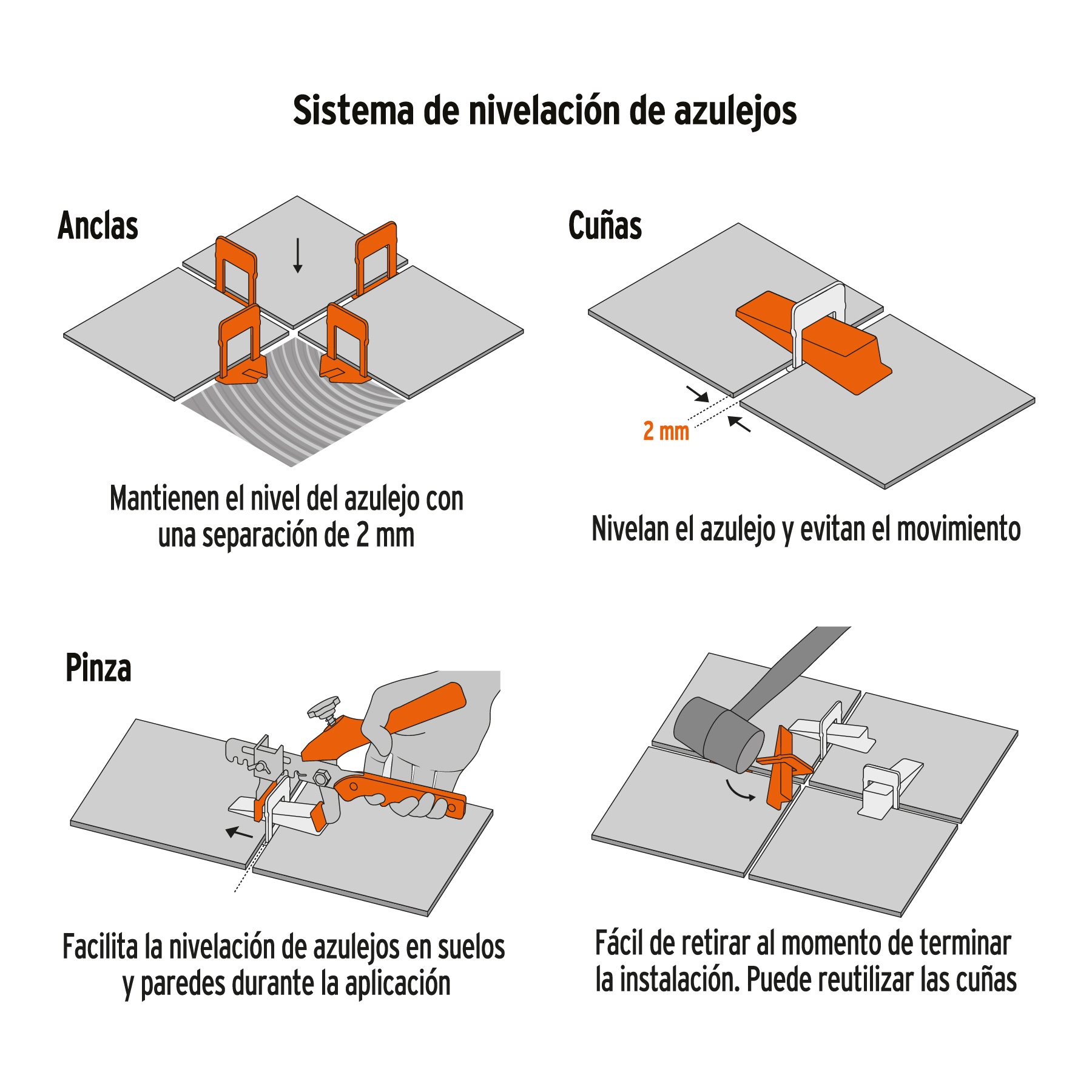 Sistema de nivelación de azulejos

Anclas

Mantienen el nivel del azulejo con una separación de 2 mm

Cuñas

2 mm

Nivelan el azulejo y evitan el movimiento

Pinza

Facilita la nivelación de azulejos en suelos y paredes durante la aplicación

Fácil de retirar al momento de terminar la instalación. Puede reutilizar las cuñas