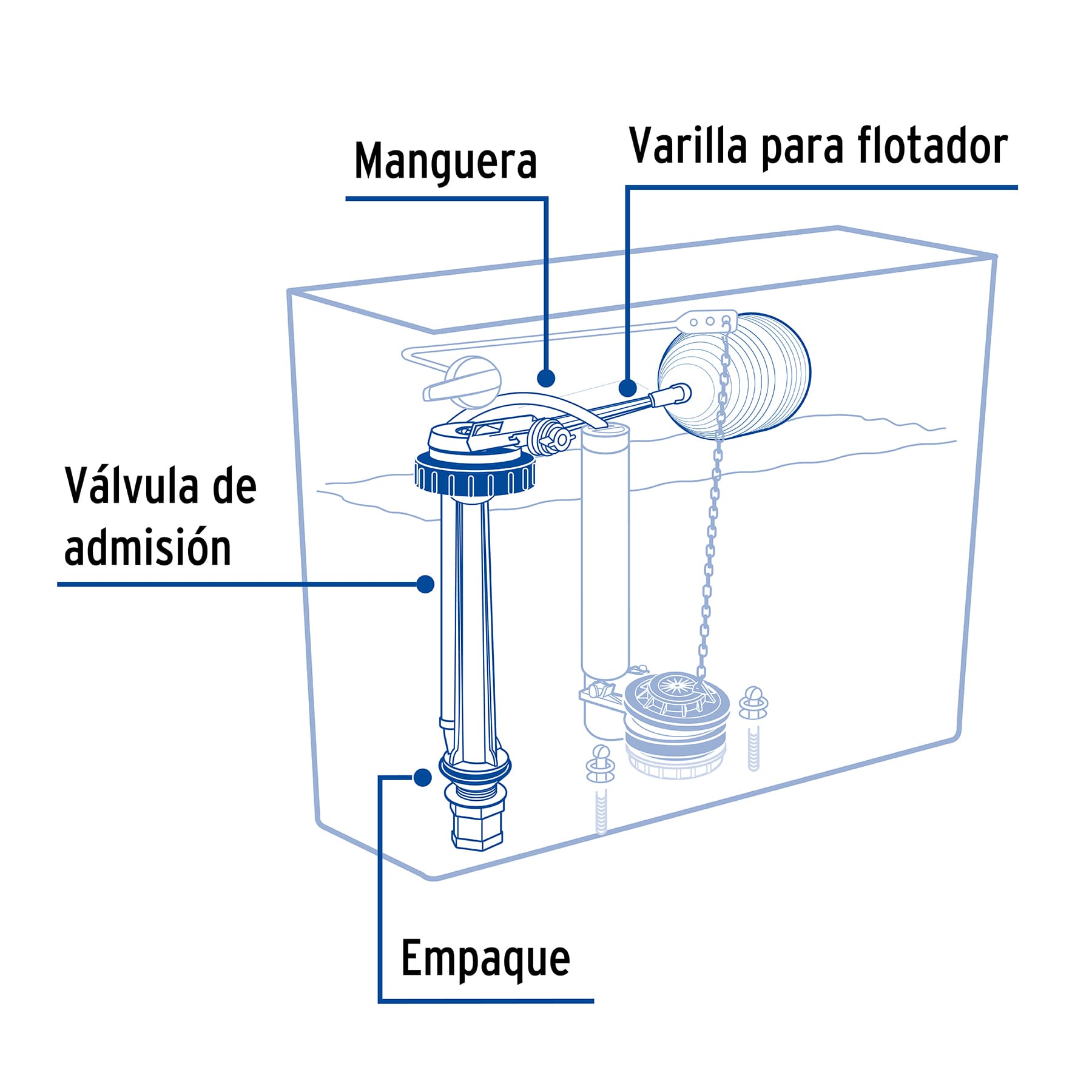 Manguera

Varilla para flotador

Válvula de admisión

Empaque