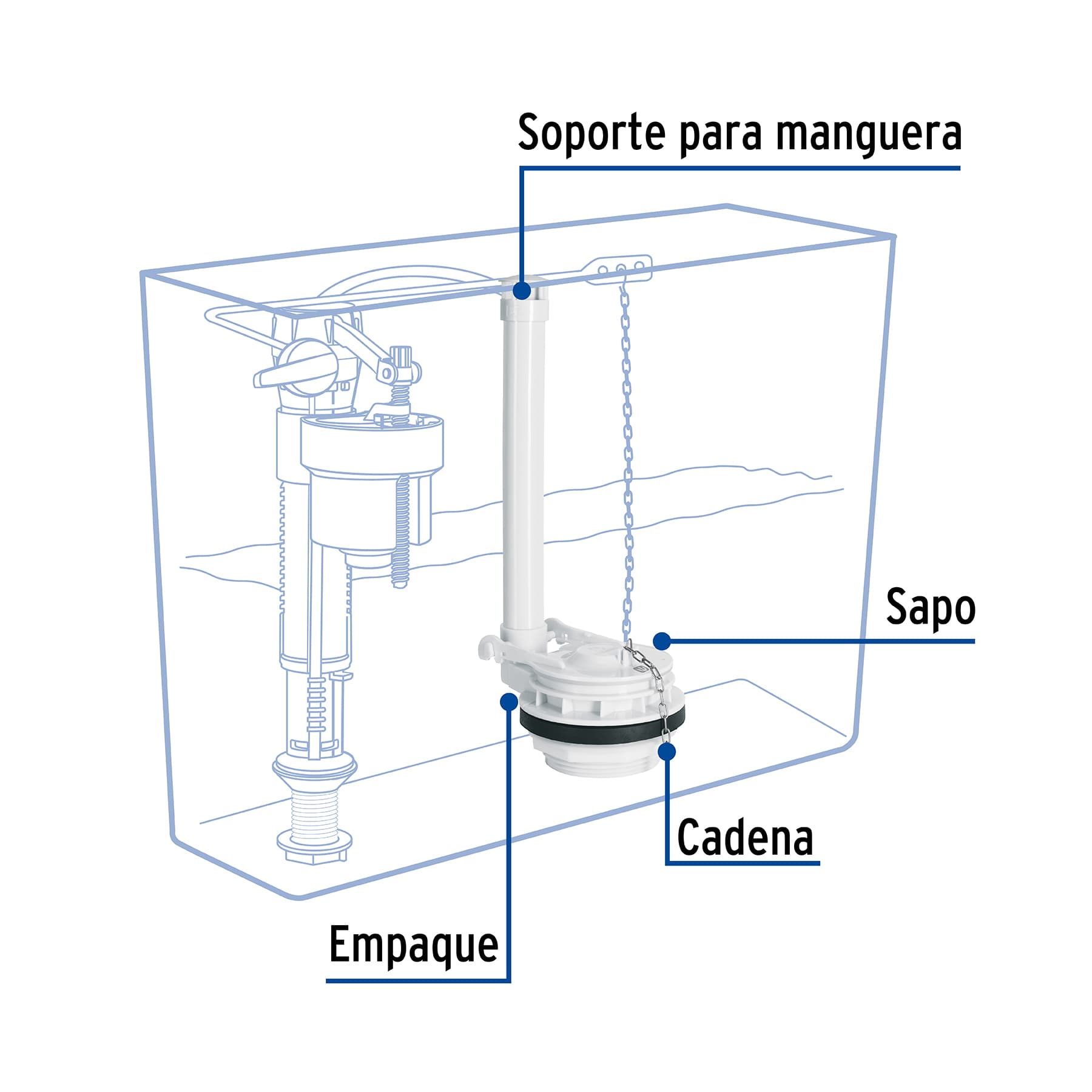 Soporte para manguera

Sapo

Cadena

Empaque